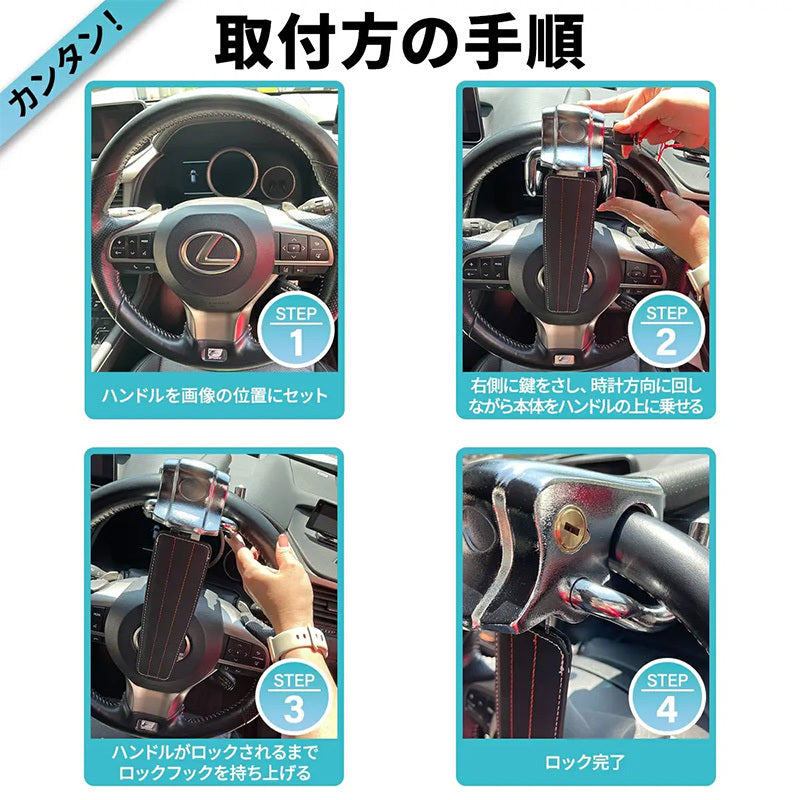 カンタン!

取付方の手順

STEP 1

ハンドルを画像の位置にセット

STEP 2

右側に鍵をさし、時計方向に回しながら本体をハンドルの上に乗せる

STEP 3

ハンドルがロックされるまでロックフックを持ち上げる

STEP 4

ロック完了