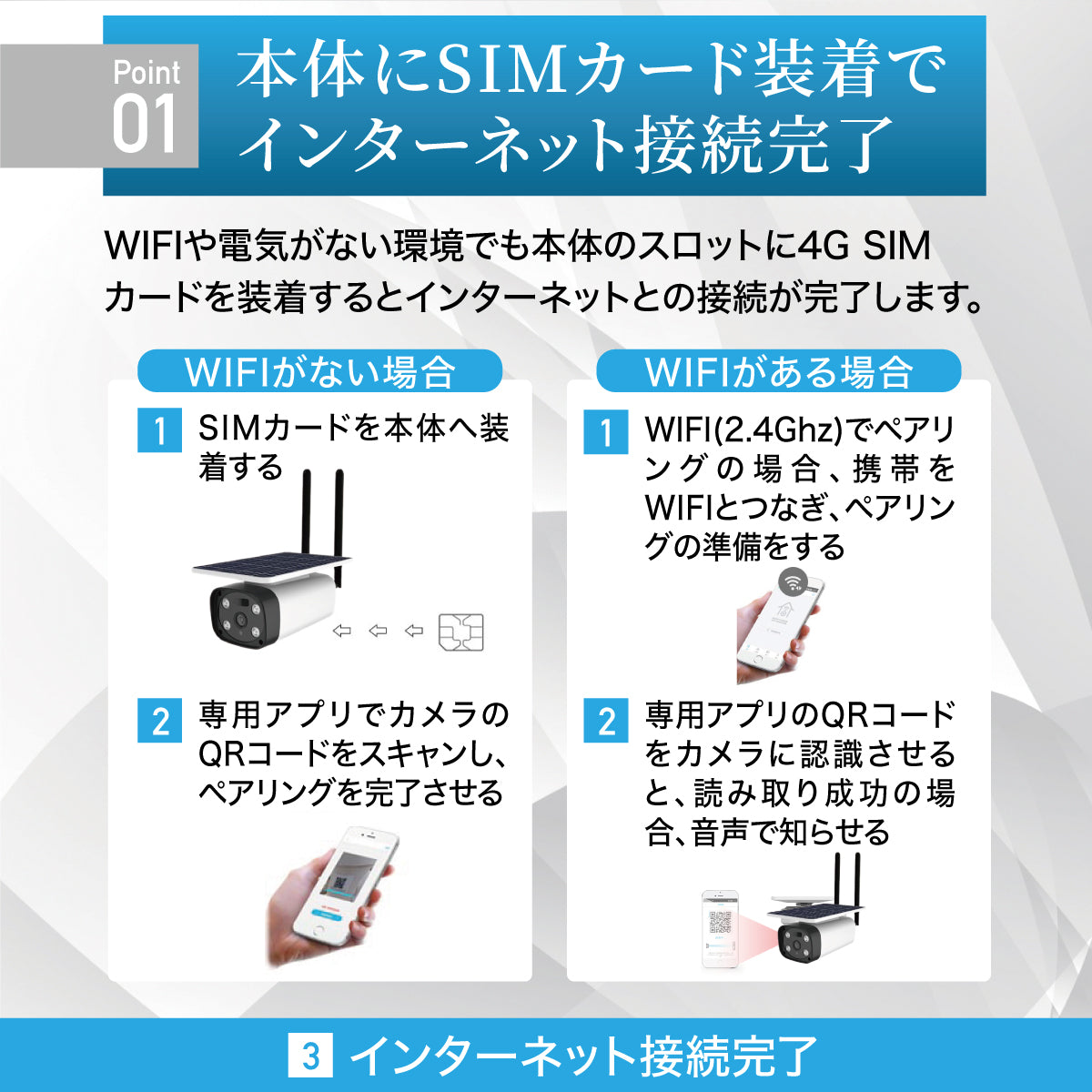 Point 01

本体にSIMカード装着でインターネット接続完了

WIFIや電気がない環境でも本体のスロットに4G SIMカードを装着するとインターネットとの接続が完了します。

WIFIがない場合

1 SIMカードを本体へ装着する

2 専用アプリでカメラのQRコードをスキャンし、ペアリングを完了させる

WIFIがある場合

1 WIFI(2.4Ghz)でペアリングの場合、携帯をWIFIとつなぎ、ペアリングの準備をする

2 専用アプリのQRコードをカメラに認識させると、読み取り成功の場合、音声で知らせる

3 インターネット接続完了